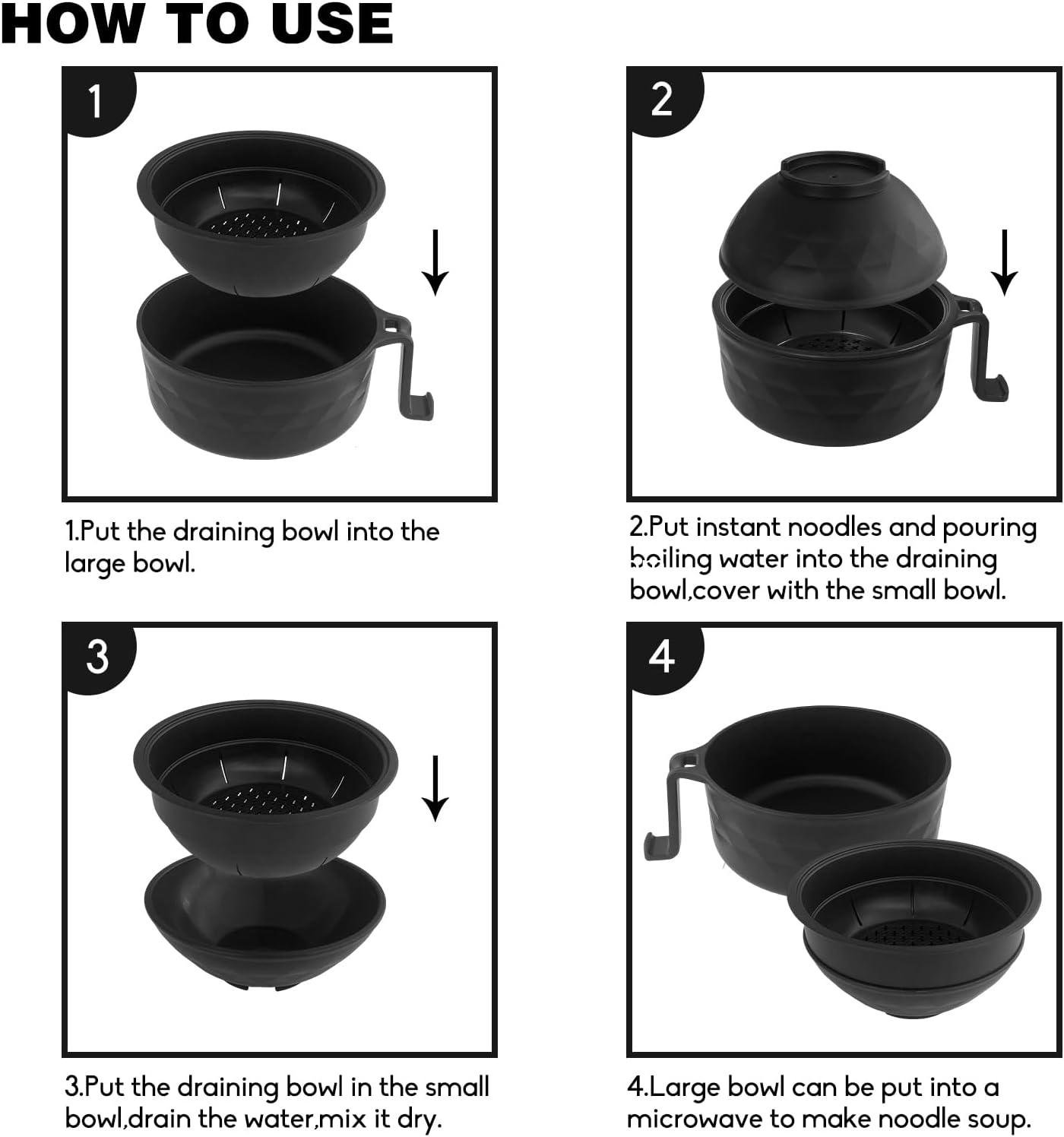 HOW TO USE

1

1.Put the draining bowl into the large bowl.

2

2.Put instant noodles and pouring boiling water into the draining bowl,cover with the small bowl.

3

3.Put the draining bowl in the small bowl,drain the water,mix it dry.

4

4.Large bowl can be put into a microwave to make noodle soup.