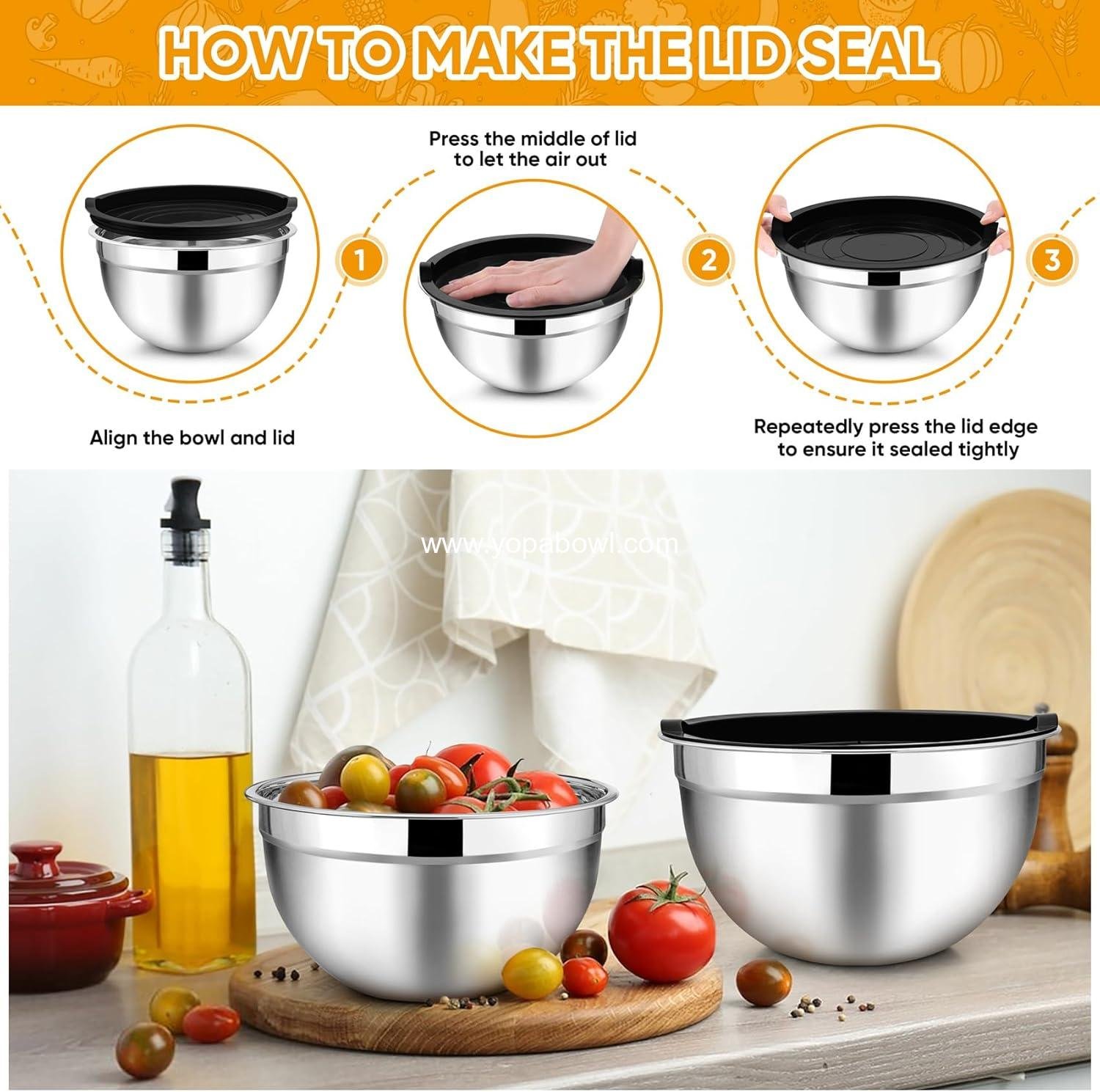 HOW TO MAKE THE LID SEAL

Press the middle of lid to let the air out

1

2

3

Align the bowl and lid

Repeatedly press the lid edge to ensure it sealed tightly

www.yopabowl.com