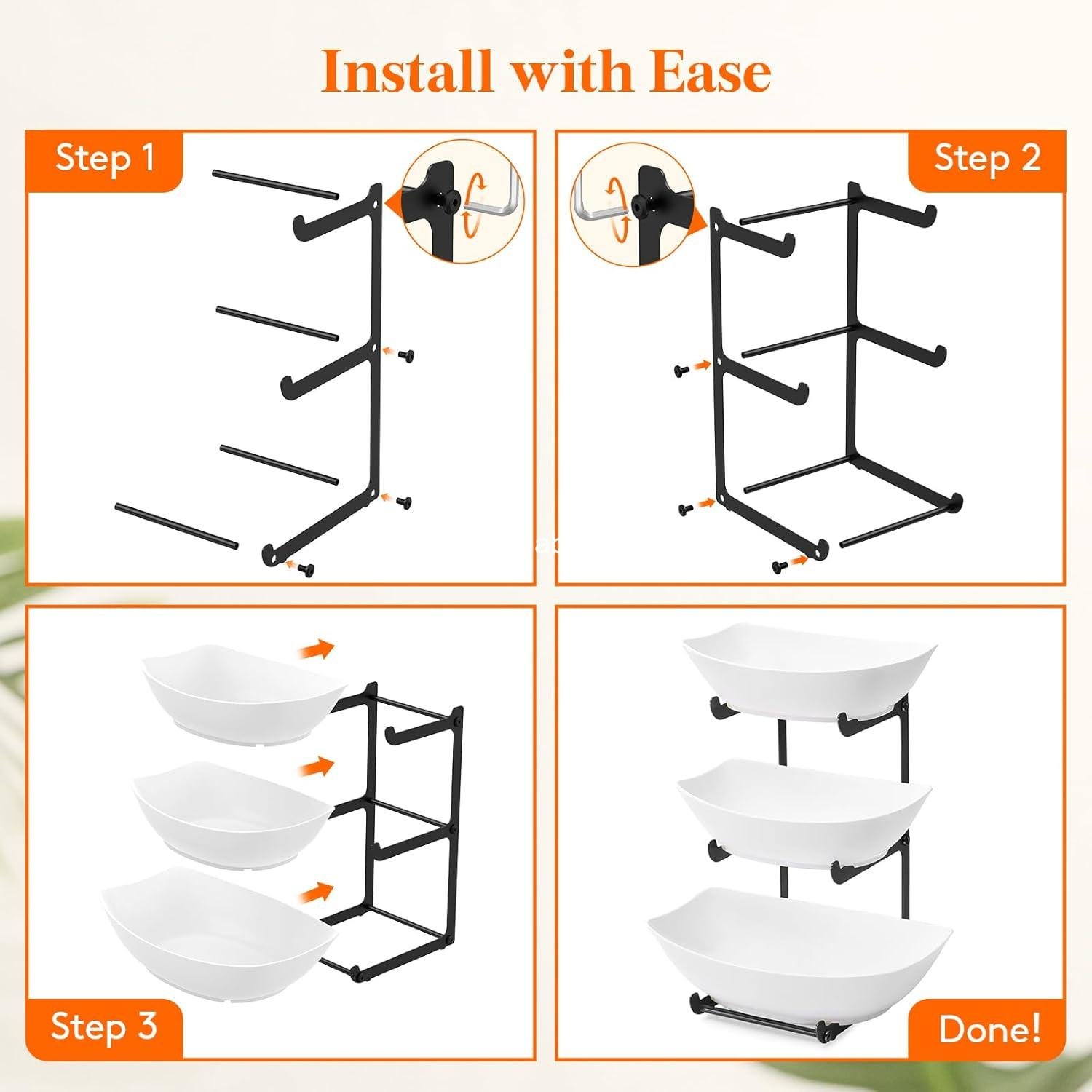 Install with Ease

Step 1

Step 2

Step 3

Done!