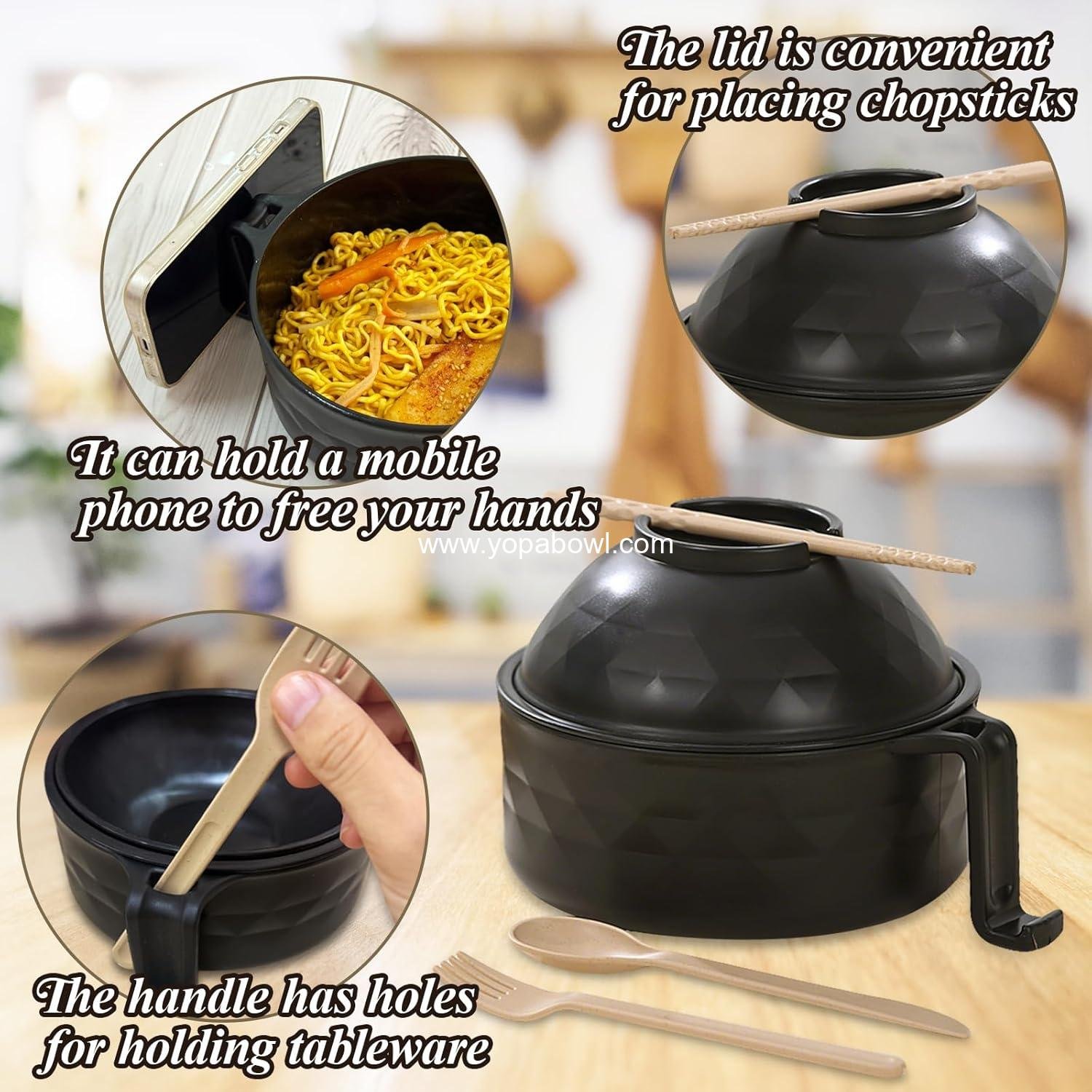 The lid is convenient for placing chopsticks

It can hold a mobile phone to free your hands

www.yopabowl.com

The handle has holes for holding tableware