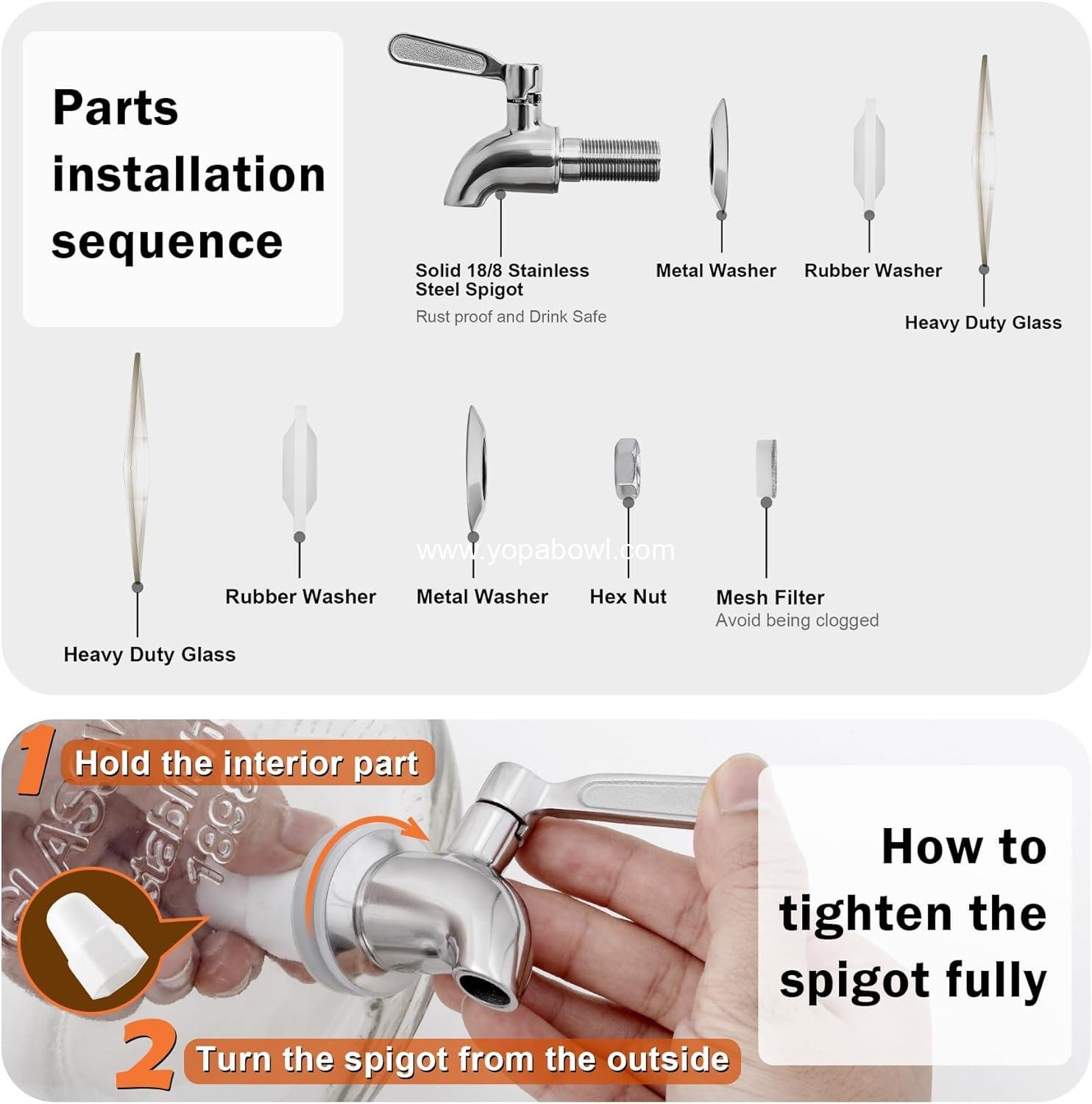 Parts installation sequence

Solid 18/8 Stainless Steel Spigot
Rust proof and Drink Safe

Metal Washer

Rubber Washer

Heavy Duty Glass

Heavy Duty Glass

Rubber Washer

Metal Washer

Hex Nut

Mesh Filter
Avoid being clogged

www.yopabowl.com

1 Hold the interior part

2 Turn the spigot from the outside

How to tighten the spigot fully