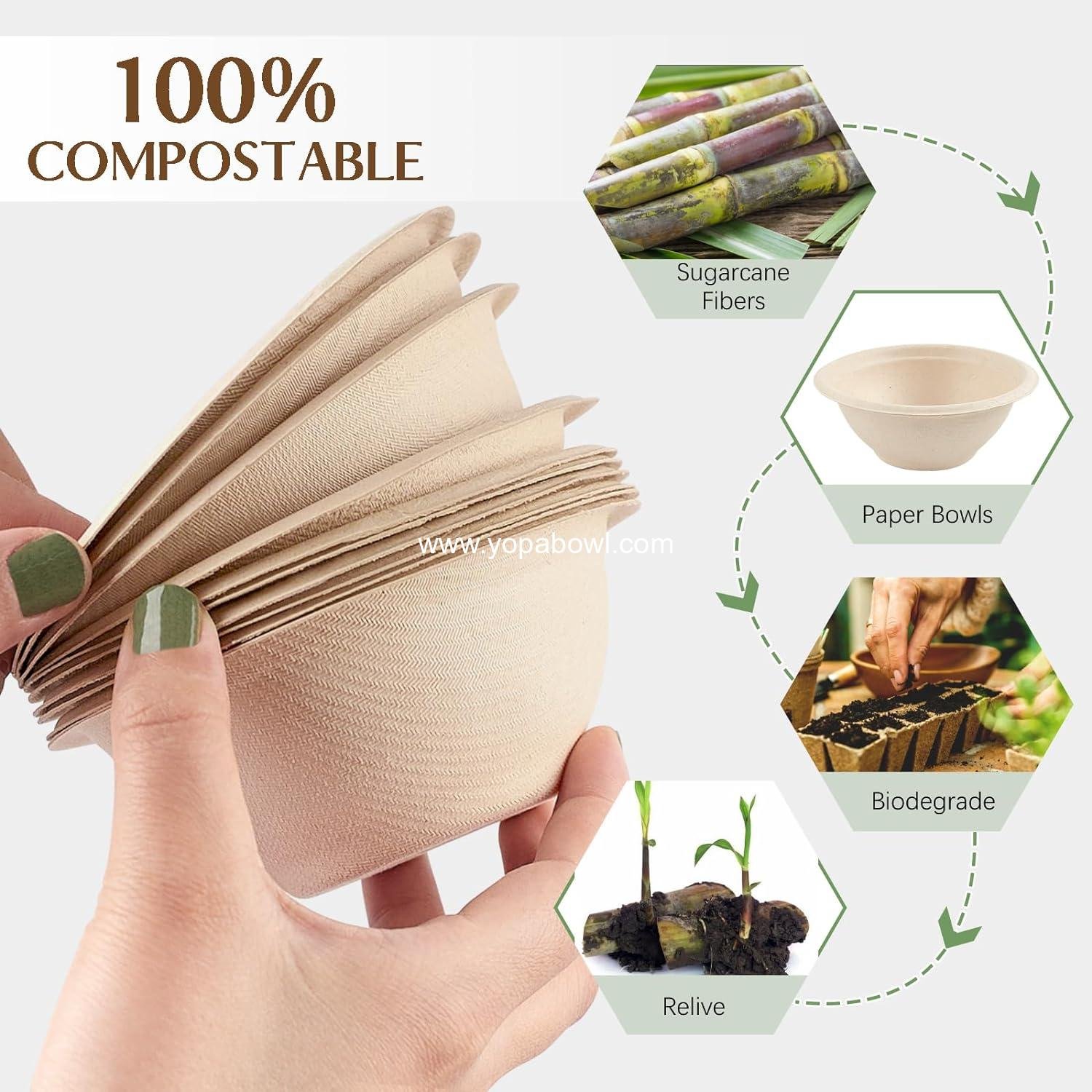 100%
COMPOSTABLE

Sugarcane Fibers

Paper Bowls

www.yopabowl.com

Biodegrade

Relive