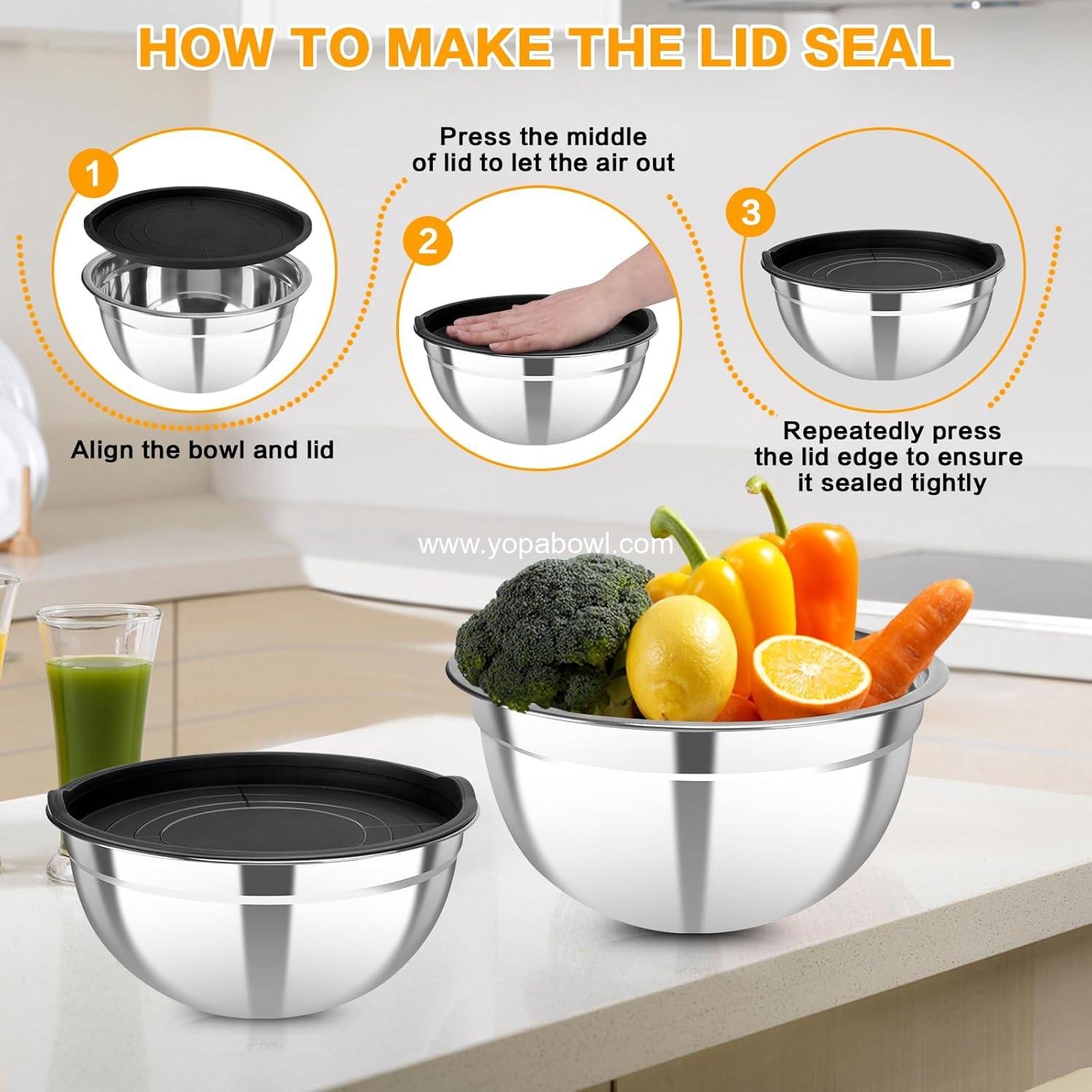 HOW TO MAKE THE LID SEAL

1

Align the bowl and lid

Press the middle of lid to let the air out

2

3

Repeatedly press the lid edge to ensure it sealed tightly

www.yopabowl.com