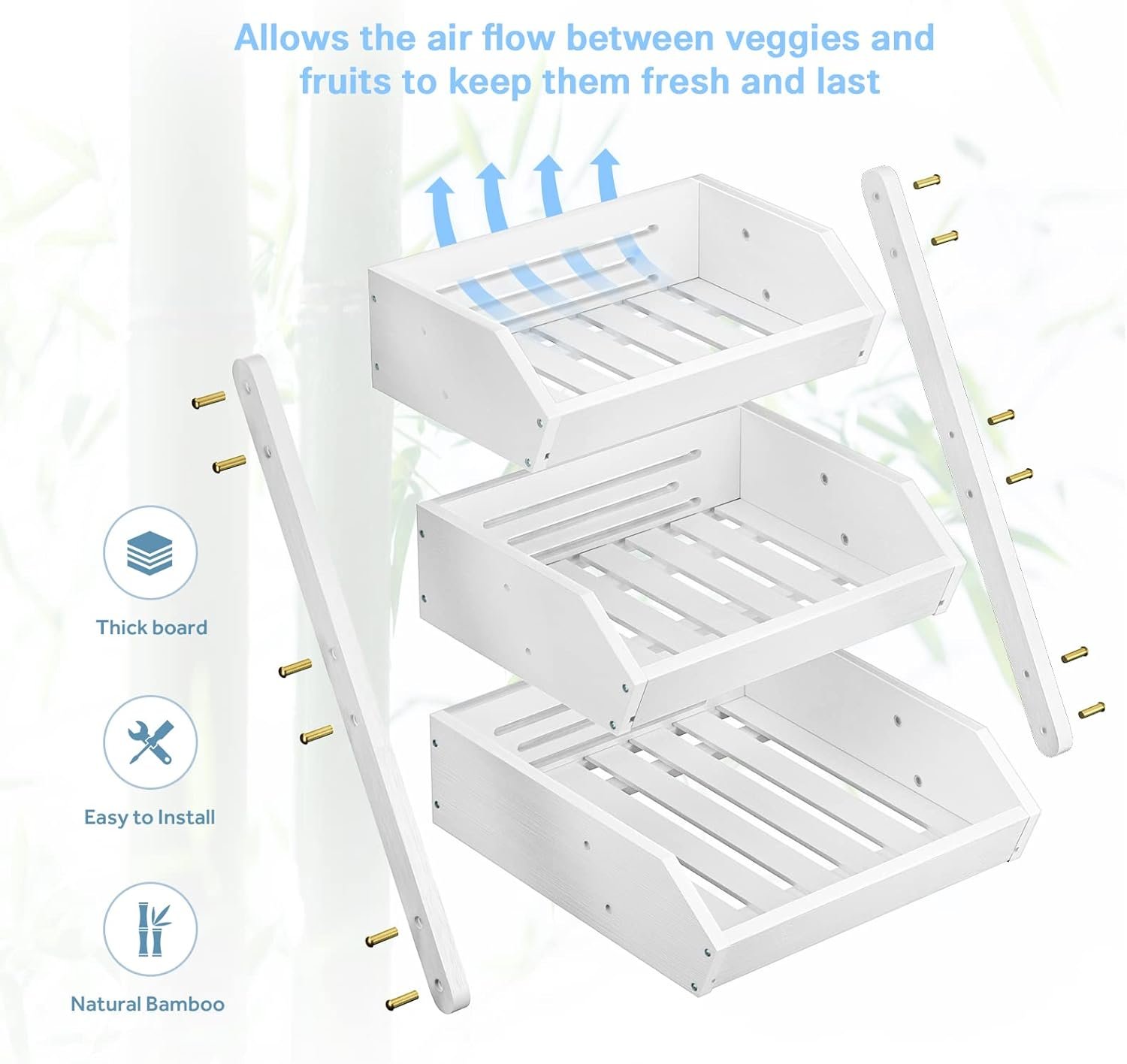 Allows the air flow between veggies and fruits to keep them fresh and last

Thick board

Easy to Install

Natural Bamboo