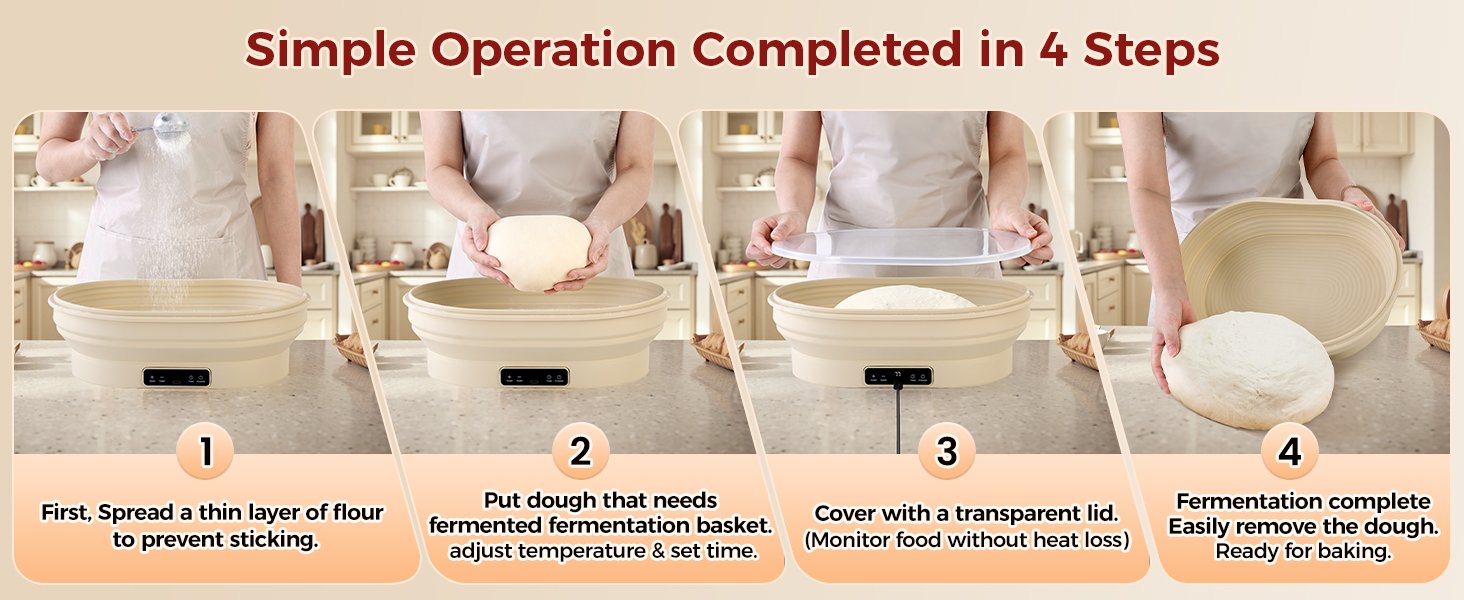 Simple Operation Completed in 4 Steps

1

First, Spread a thin layer of flour to prevent sticking.

2

Put dough that needs fermented fermentation basket. adjust temperature & set time.

3

Cover with a transparent lid. (Monitor food without heat loss)

4

Fermentation complete Easily remove the dough. Ready for baking.