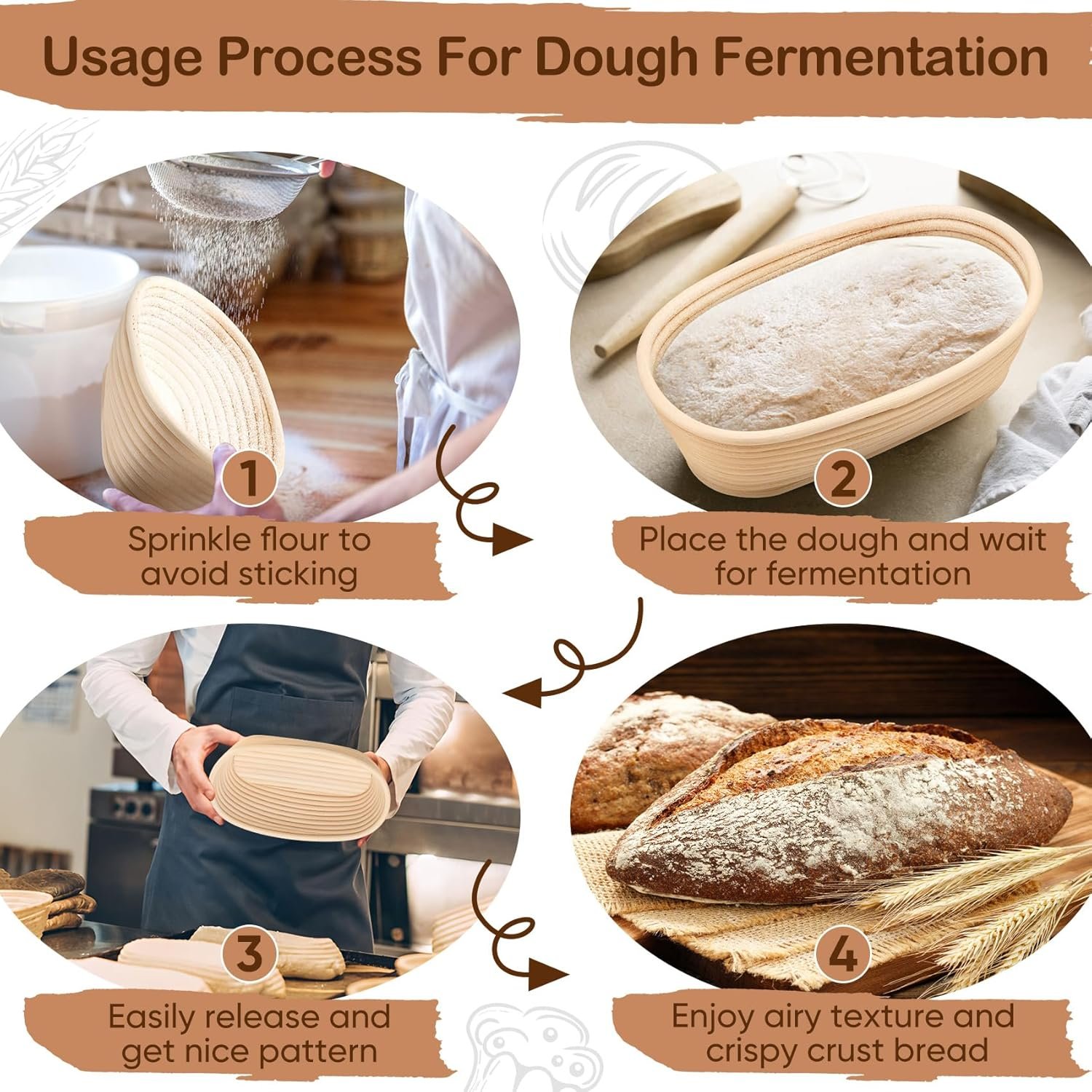 Usage Process For Dough Fermentation

1

Sprinkle flour to avoid sticking

2

Place the dough and wait for fermentation

3

Easily release and get nice pattern

4

Enjoy airy texture and crispy crust bread