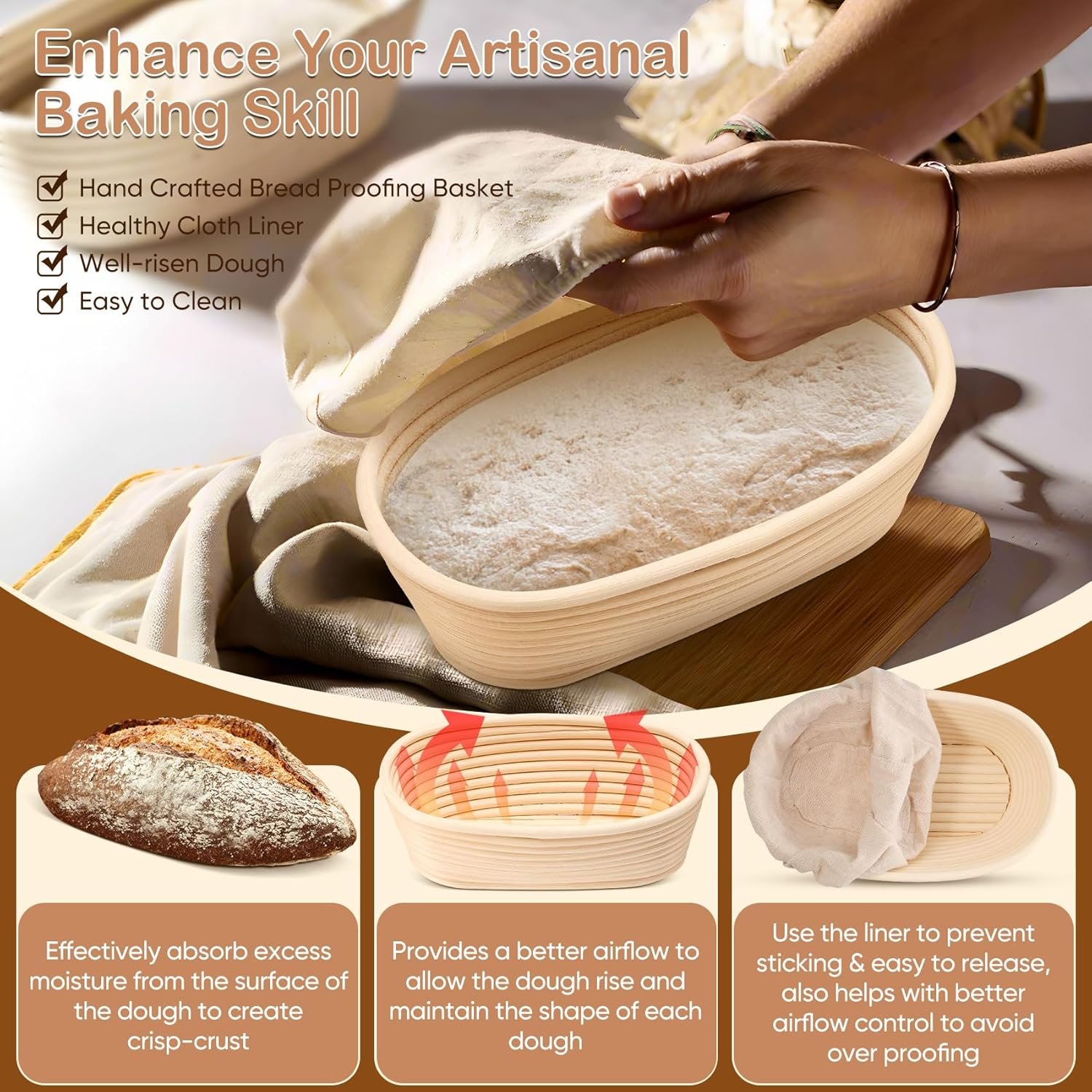 Enhance Your Artisanal Baking Skill

Hand Crafted Bread Proofing Basket
Healthy Cloth Liner
Well-risen Dough
Easy to Clean

Effectively absorb excess moisture from the surface of the dough to create crisp-crust

Provides a better airflow to allow the dough rise and maintain the shape of each dough

Use the liner to prevent sticking & easy to release, also helps with better airflow control to avoid over proofing