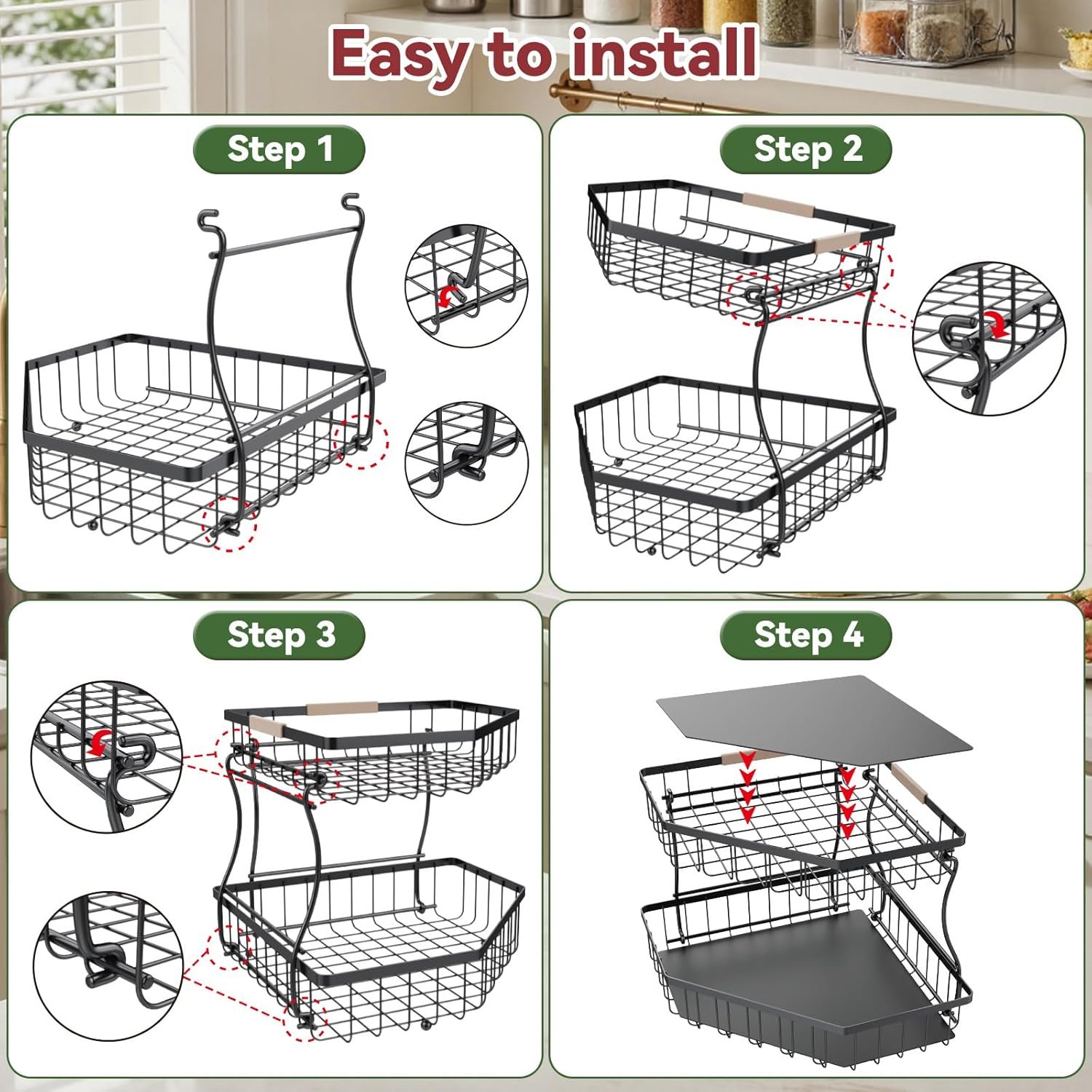 Easy to install

Step 1

Step 2

Step 3

Step 4