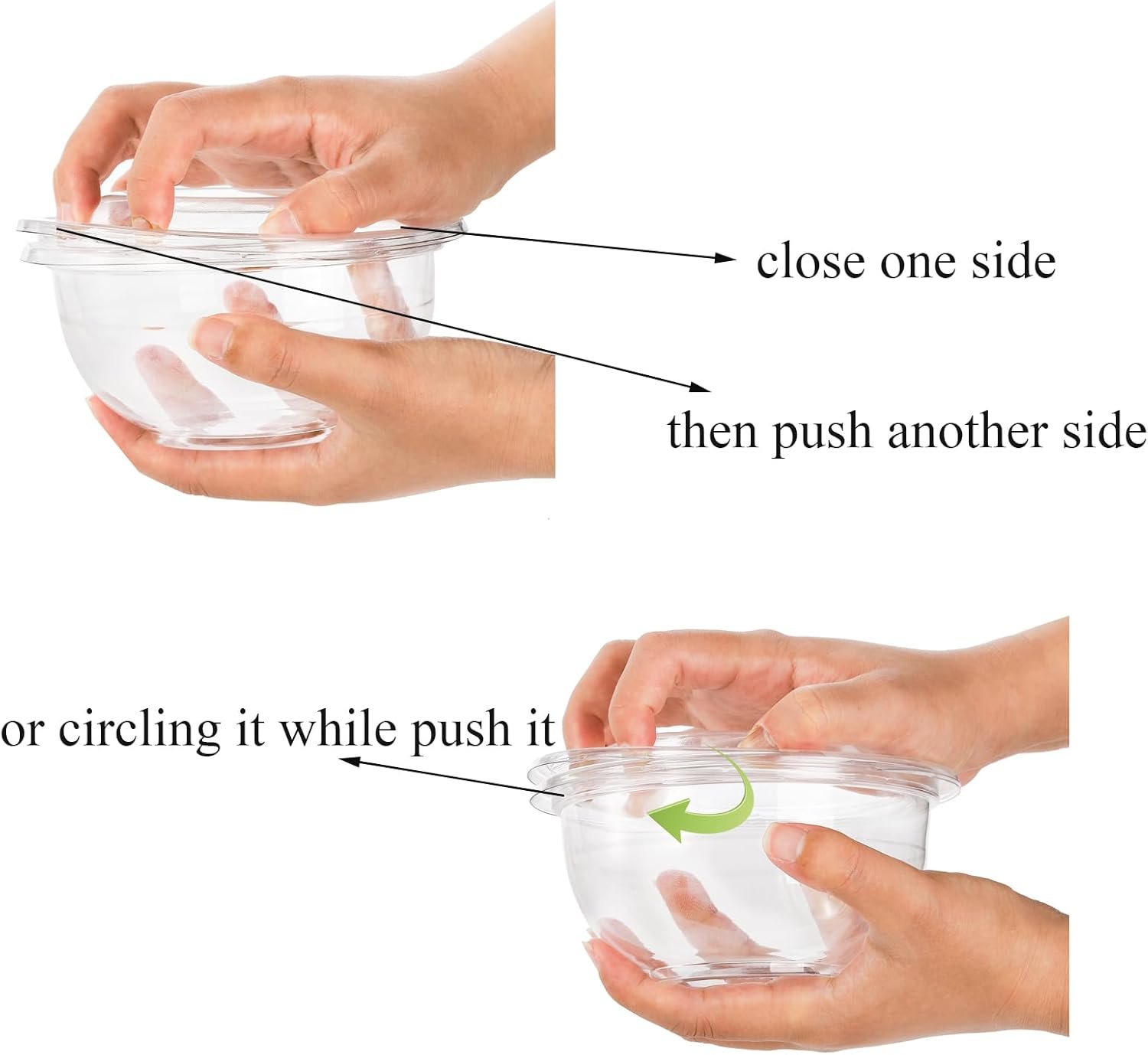 close one side

then push another side

or circling it while push it