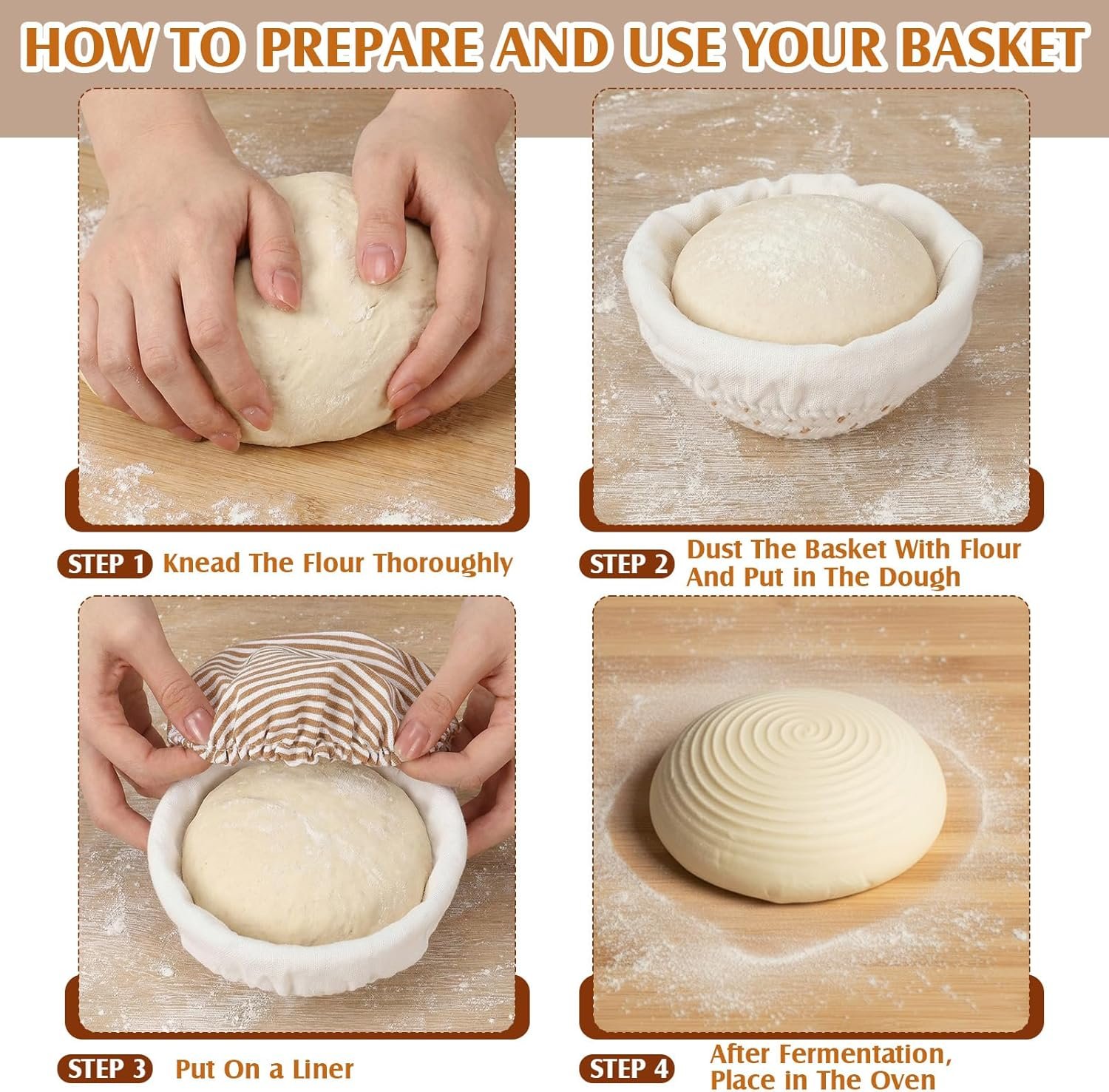 HOW TO PREPARE AND USE YOUR BASKET

STEP 1 Knead The Flour Thoroughly

STEP 2 Dust The Basket With Flour And Put in The Dough

STEP 3 Put On a Liner

STEP 4 After Fermentation, Place in The Oven