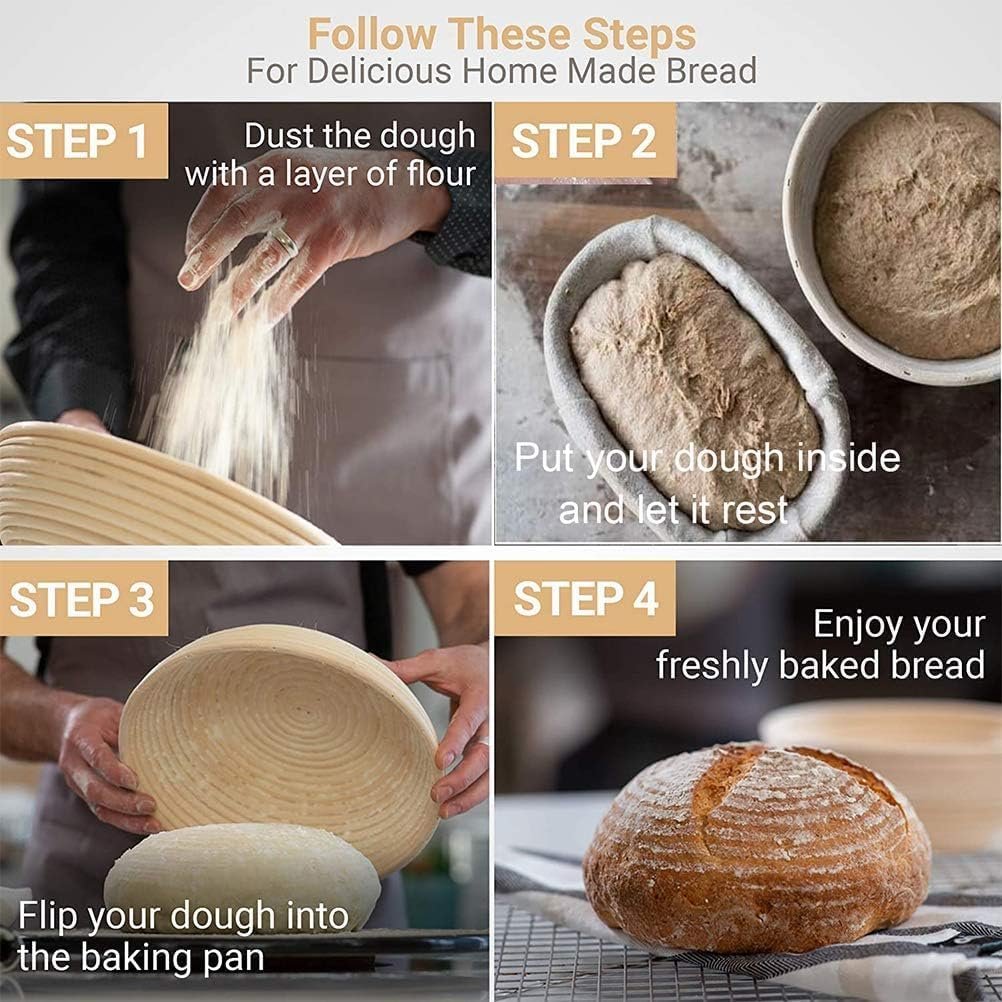 Follow These Steps
For Delicious Home Made Bread

STEP 1
Dust the dough with a layer of flour

STEP 2
Put your dough inside and let it rest

STEP 3
Flip your dough into the baking pan

STEP 4
Enjoy your freshly baked bread