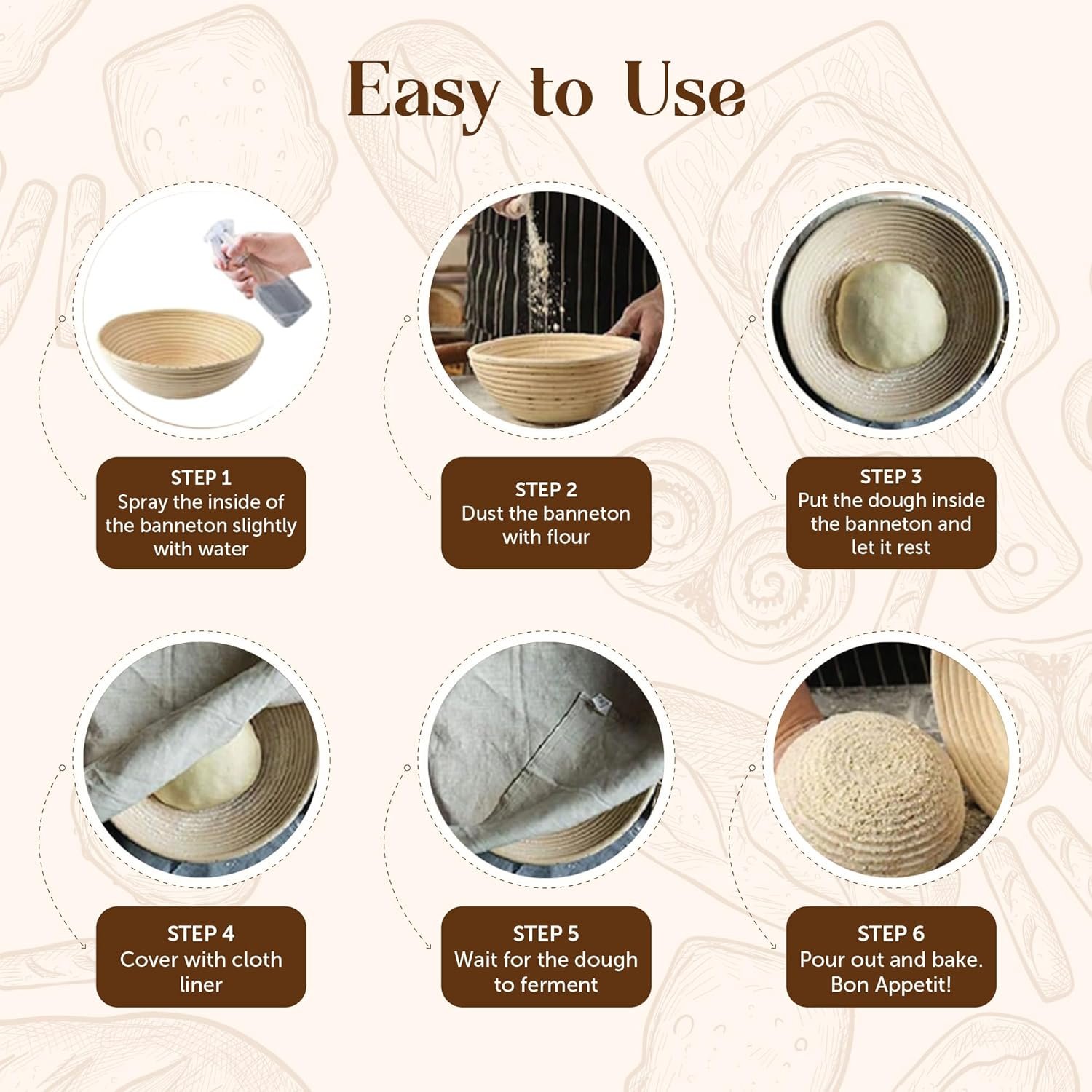 Easy to Use

STEP 1
Spray the inside of the banneton slightly with water

STEP 2
Dust the banneton with flour

STEP 3
Put the dough inside the banneton and let it rest

STEP 4
Cover with cloth liner

STEP 5
Wait for the dough to ferment

STEP 6
Pour out and bake. Bon Appetit!