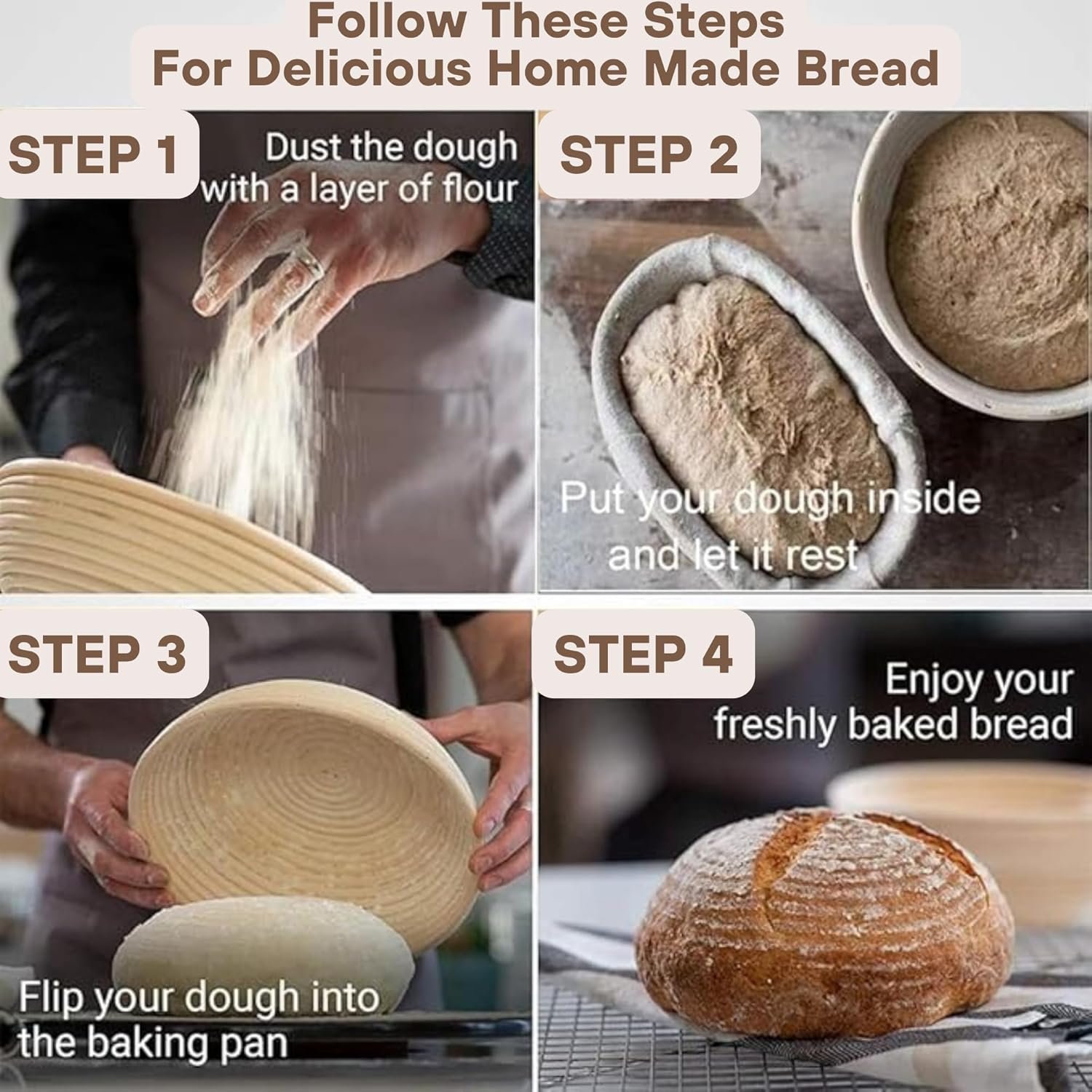 Follow These Steps
For Delicious Home Made Bread

STEP 1

Dust the dough with a layer of flour

STEP 2

Put your dough inside and let it rest

STEP 3

Flip your dough into the baking pan

STEP 4

Enjoy your freshly baked bread