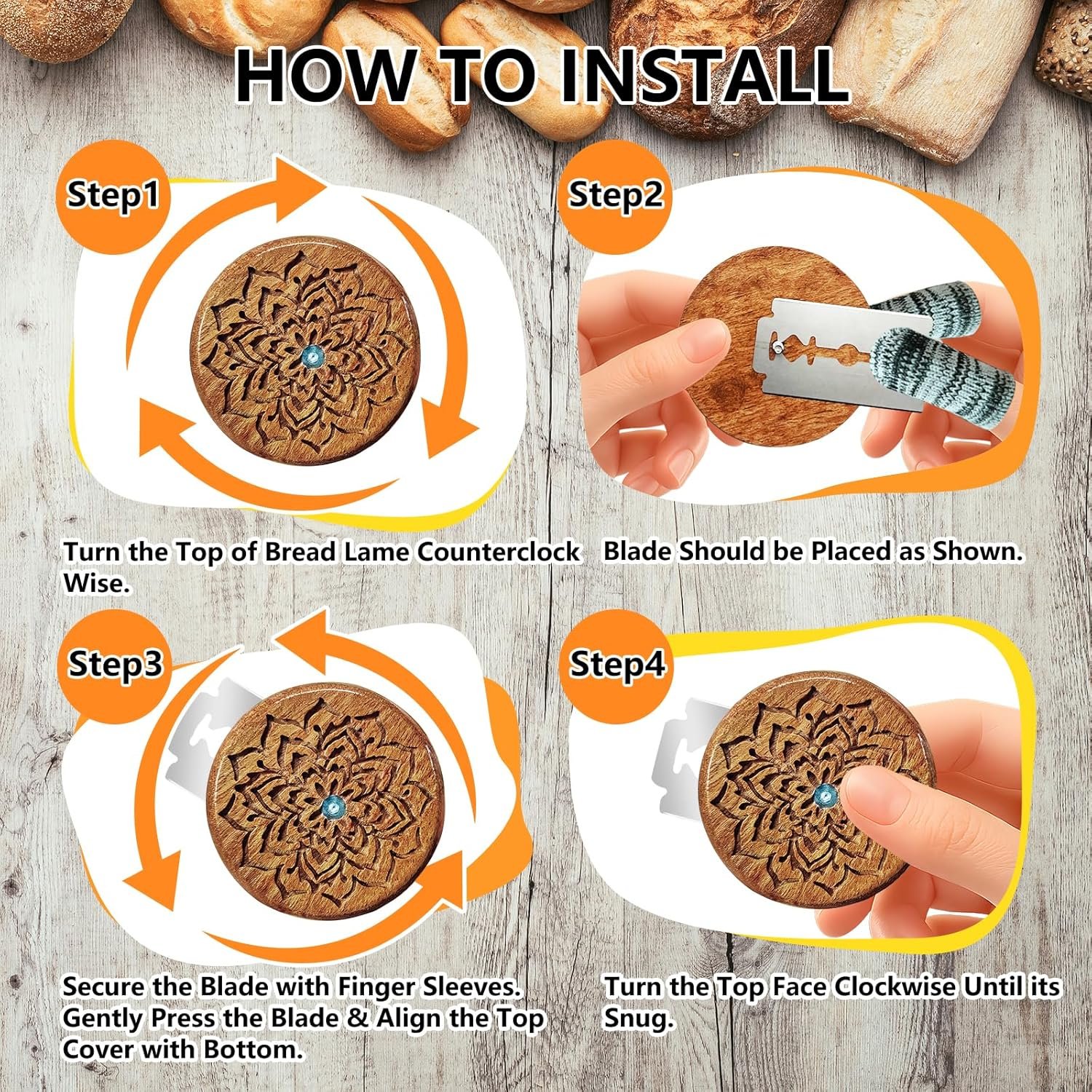 HOW TO INSTALL

Step1

Turn the Top of Bread Lame Counterclock Wise.

Step2

Blade Should be Placed as Shown.

Step3

Secure the Blade with Finger Sleeves. Gently Press the Blade & Align the Top Cover with Bottom.

Step4

Turn the Top Face Clockwise Until its Snug.