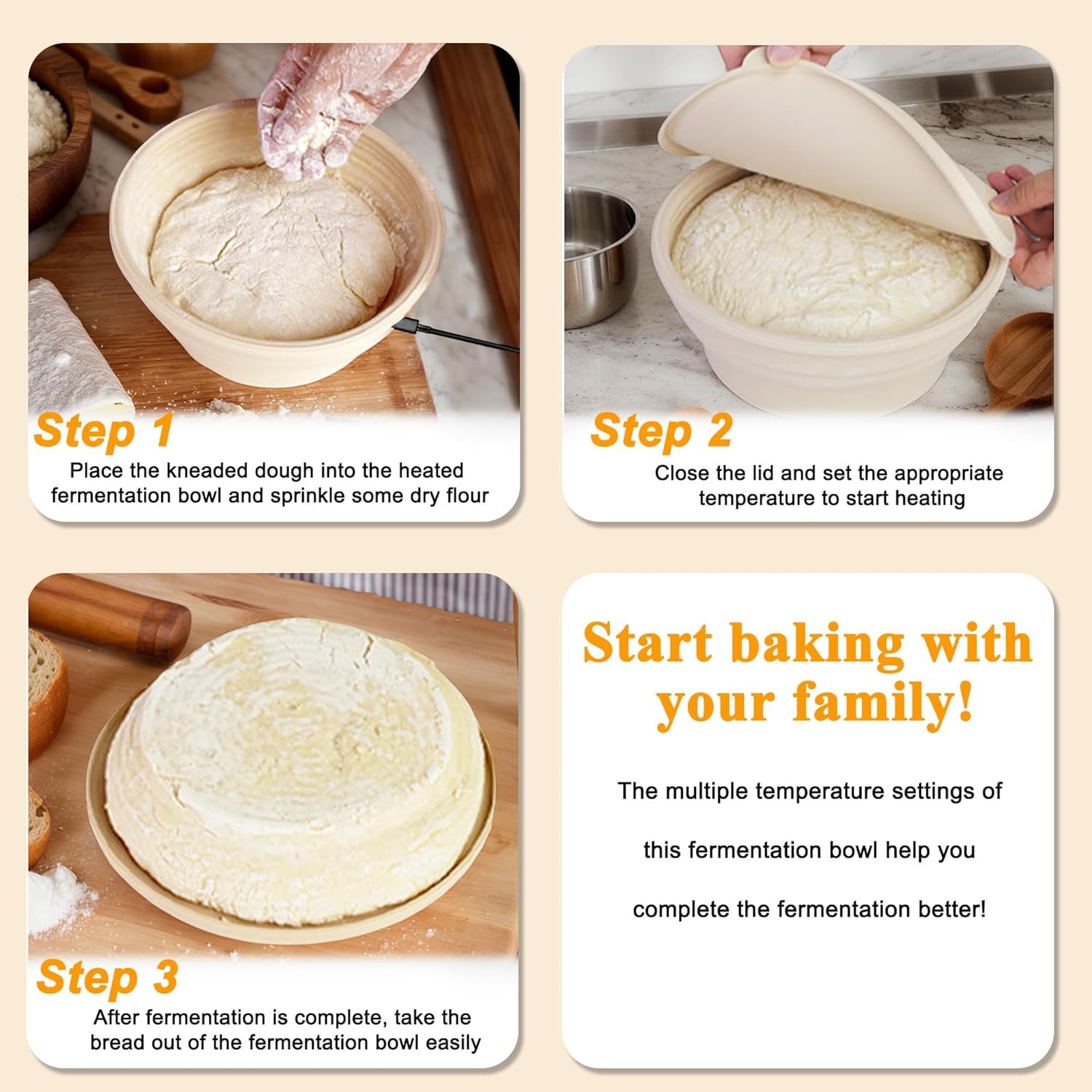 Step 1
Place the kneaded dough into the heated fermentation bowl and sprinkle some dry flour

Step 2
Close the lid and set the appropriate temperature to start heating

Step 3
After fermentation is complete, take the bread out of the fermentation bowl easily

Start baking with your family!

The multiple temperature settings of

this fermentation bowl help you

complete the fermentation better!