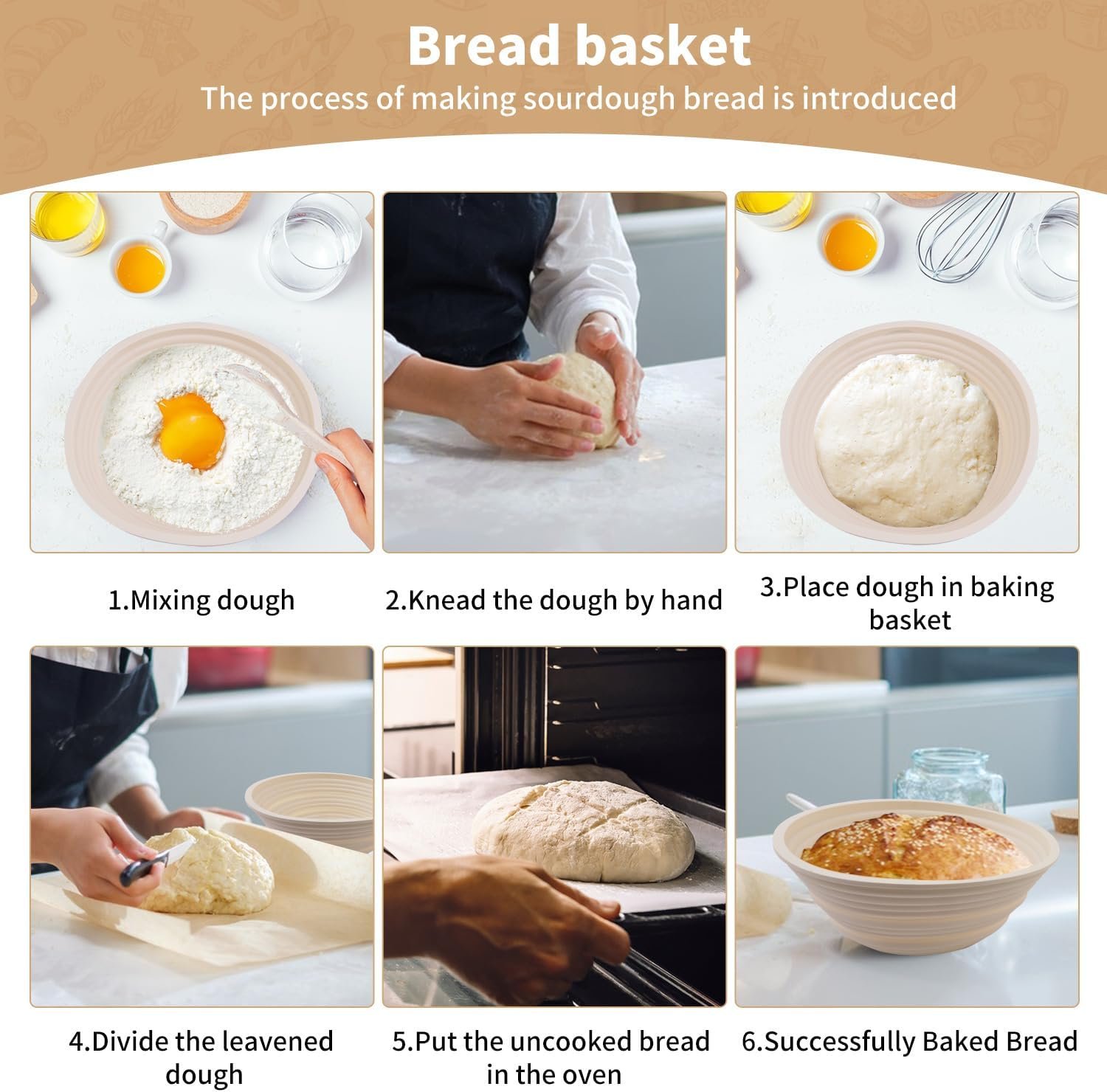 Bread basket

The process of making sourdough bread is introduced

1.Mixing dough

2.Knead the dough by hand

3.Place dough in baking basket

4.Divide the leavened dough

5.Put the uncooked bread in the oven

6.Successfully Baked Bread